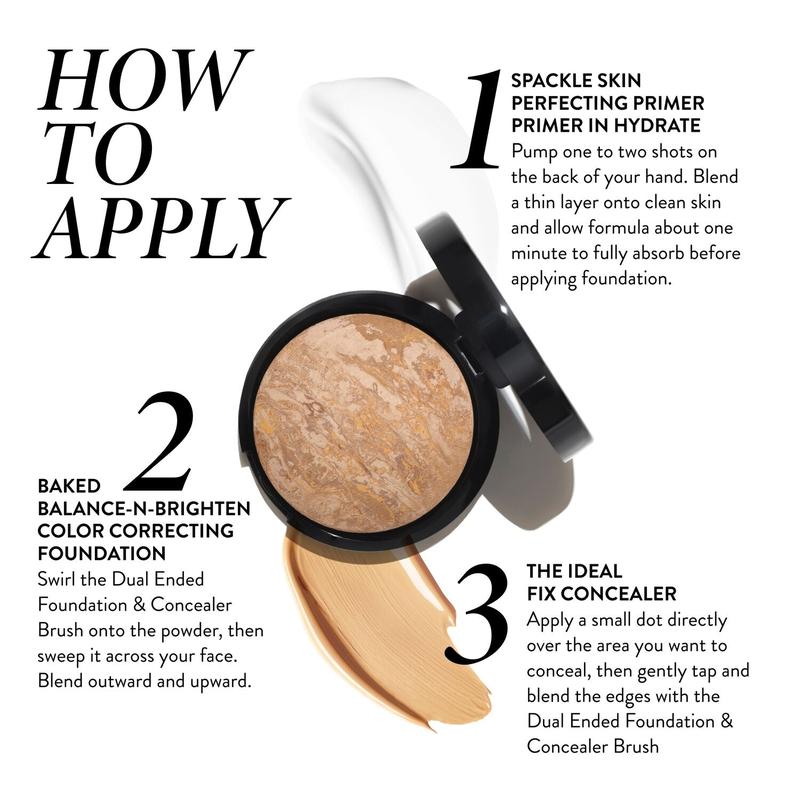 HOW TO APPLY

1
SPACKLE SKIN PERFECTING PRIMER PRIMER IN HYDRATE
Pump one to two shots on the back of your hand. Blend a thin layer onto clean skin and allow formula about one minute to fully absorb before applying foundation.

2
BAKED BALANCE-N-BRIGHTEN COLOR CORRECTING FOUNDATION
Swirl the Dual Ended Foundation & Concealer Brush onto the powder, then sweep it across your face. Blend outward and upward.

3
THE IDEAL FIX CONCEALER
Apply a small dot directly over the area you want to conceal, then gently tap and blend the edges with the Dual Ended Foundation & Concealer Brush