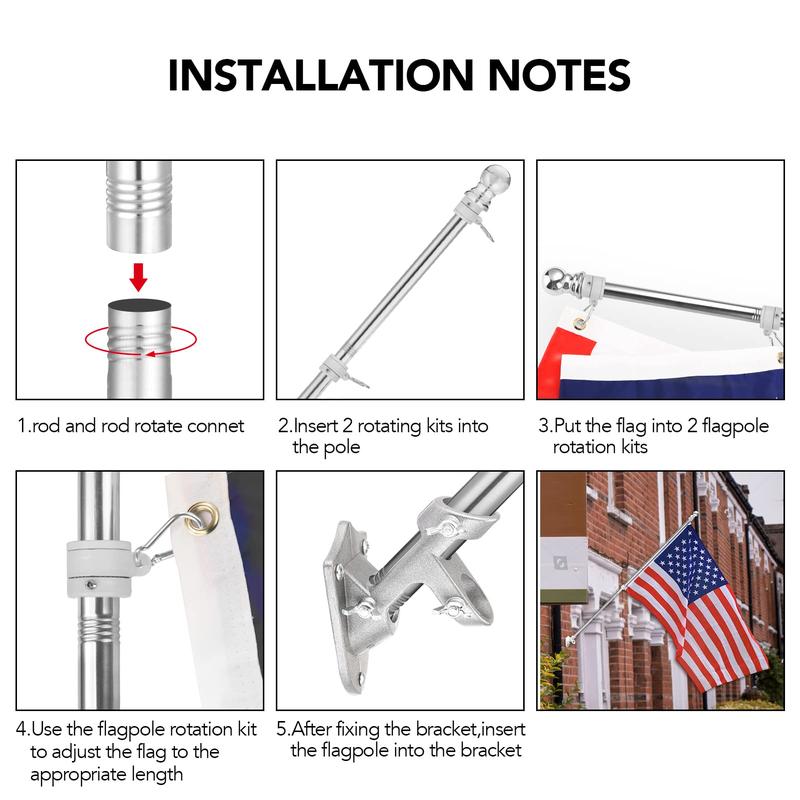 INSTALLATION NOTES

1.rod and rod rotate connet

2.Insert 2 rotating kits into the pole

3.Put the flag into 2 flagpole rotation kits

4.Use the flagpole rotation kit to adjust the flag to the appropriate length

5.After fixing the bracket,insert the flagpole into the bracket