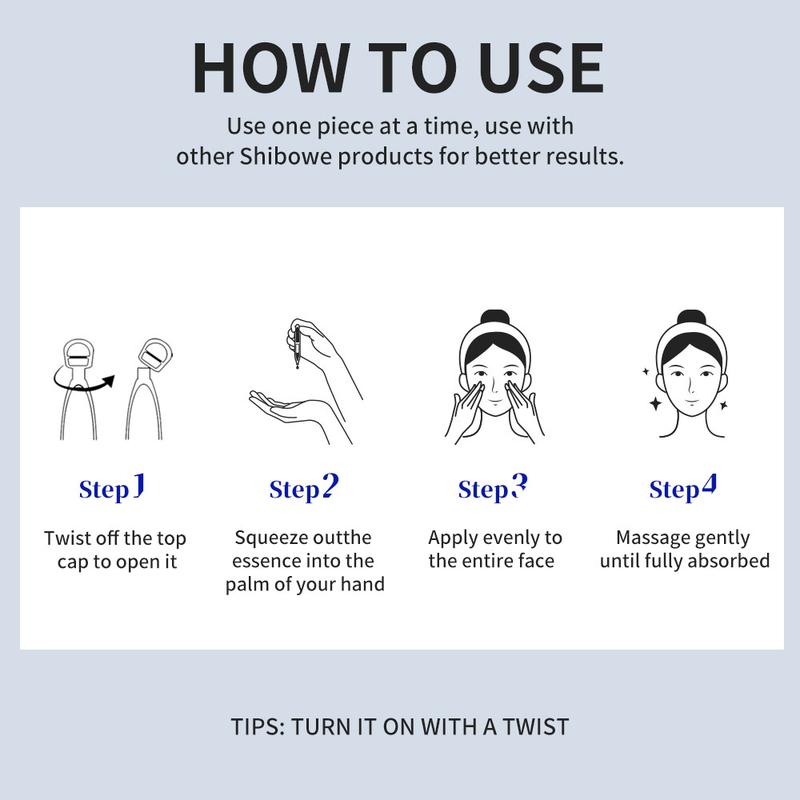 HOW TO USE

Use one piece at a time, use with other Shibowe products for better results.

Step1

Twist off the top cap to open it

Step2

Squeeze outthe essence into the palm of your hand

Step3

Apply evenly to the entire face

Step4

Massage gently until fully absorbed

TIPS: TURN IT ON WITH A TWIST