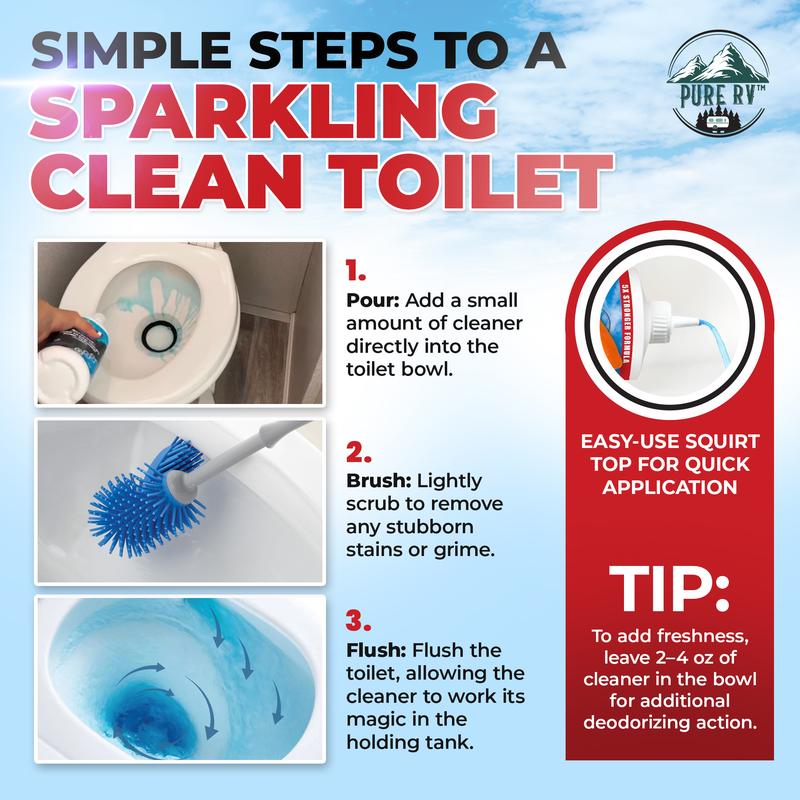 SIMPLE STEPS TO A SPARKLING CLEAN TOILET

PURE RV™

1.
Pour: Add a small amount of cleaner directly into the toilet bowl.

2.
Brush: Lightly scrub to remove any stubborn stains or grime.

3.
Flush: Flush the toilet, allowing the cleaner to work its magic in the holding tank.

5X STRONGER FORMULA

EASY-USE SQUIRT TOP FOR QUICK APPLICATION

TIP:
To add freshness, leave 2–4 oz of cleaner in the bowl for additional deodorizing action.