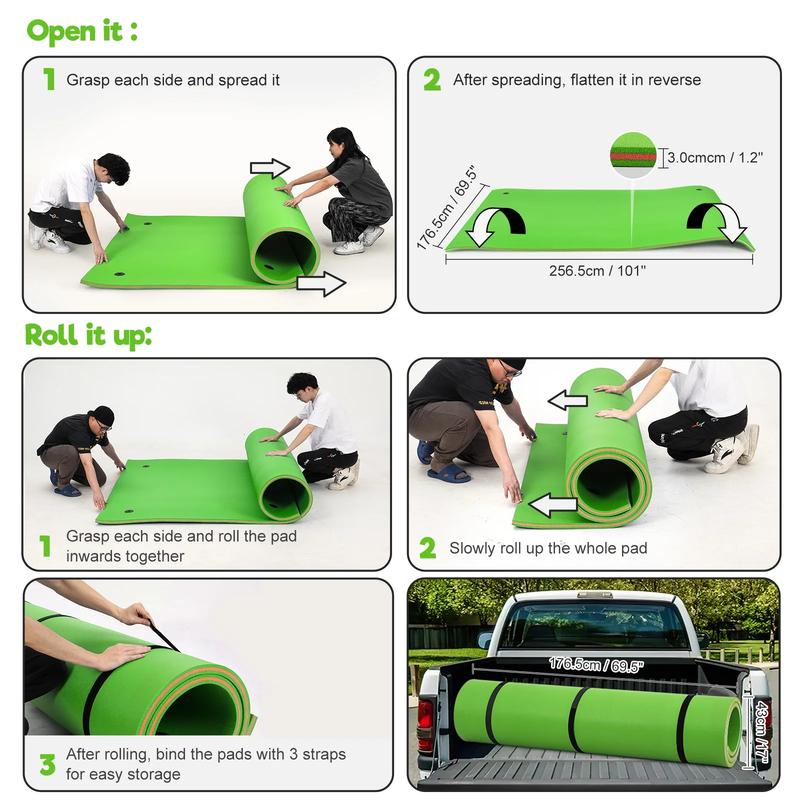 Open it :

1 Grasp each side and spread it

2 After spreading, flatten it in reverse

3.0cmcm / 1.2"

176.5cm / 69.5"

256.5cm / 101"

Roll it up:

1 Grasp each side and roll the pad inwards together

2 Slowly roll up the whole pad

3 After rolling, bind the pads with 3 straps for easy storage

176.5cm / 69.5"

43cm / 17"