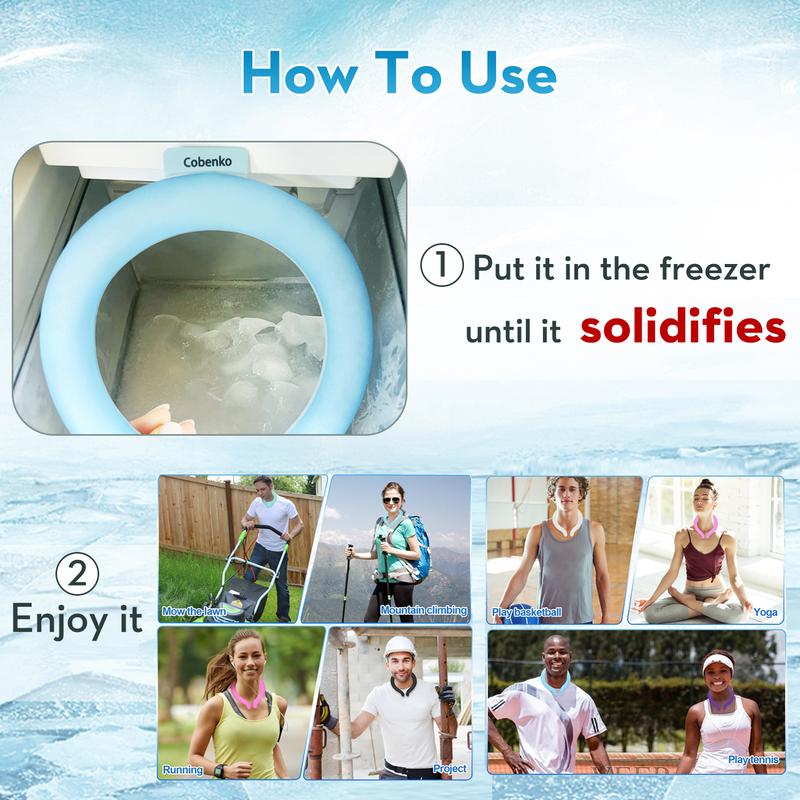 How To Use

Cobenko

① Put it in the freezer until it solidifies

② Enjoy it

Mow the lawn

Mountain climbing

Play basketball

Yoga

Running

Project

Play tennis