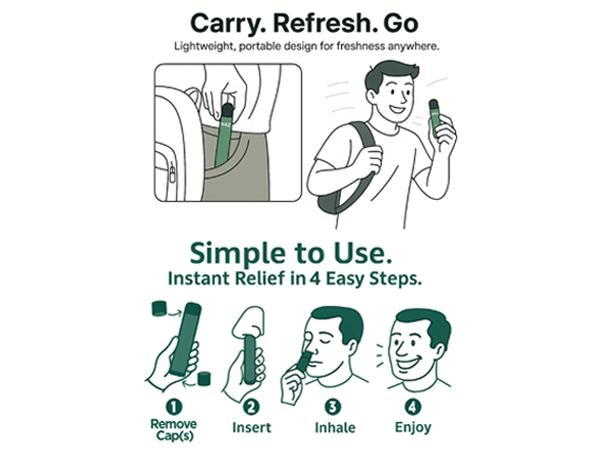 Carry. Refresh. Go

Lightweight, portable design for freshness anywhere.

Simple to Use.
Instant Relief in 4 Easy Steps.

1 Remove Cap(s)

2 Insert

3 Inhale

4 Enjoy