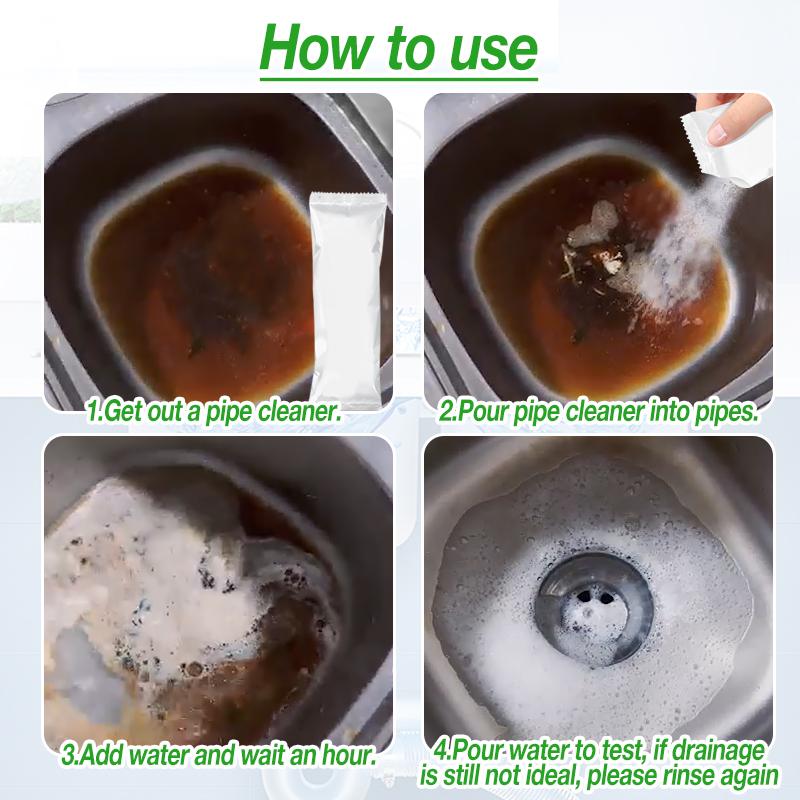 How to use

1.Get out a pipe cleaner.

2.Pour pipe cleaner into pipes.

3.Add water and wait an hour.

4.Pour water to test, if drainage is still not ideal, please rinse again