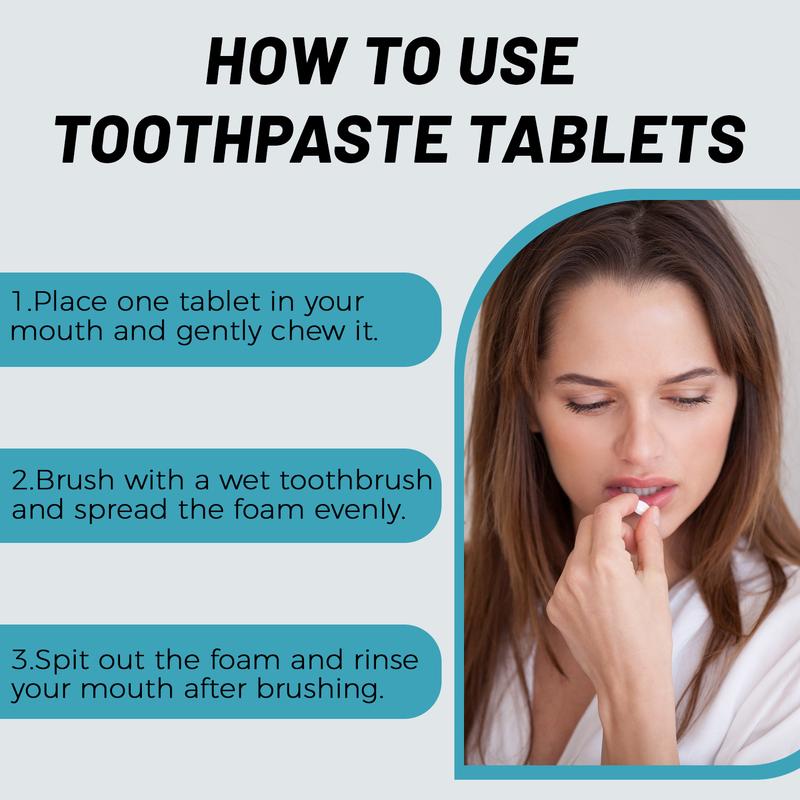 HOW TO USE TOOTHPASTE TABLETS

1.Place one tablet in your mouth and gently chew it.

2.Brush with a wet toothbrush and spread the foam evenly.

3.Spit out the foam and rinse your mouth after brushing.