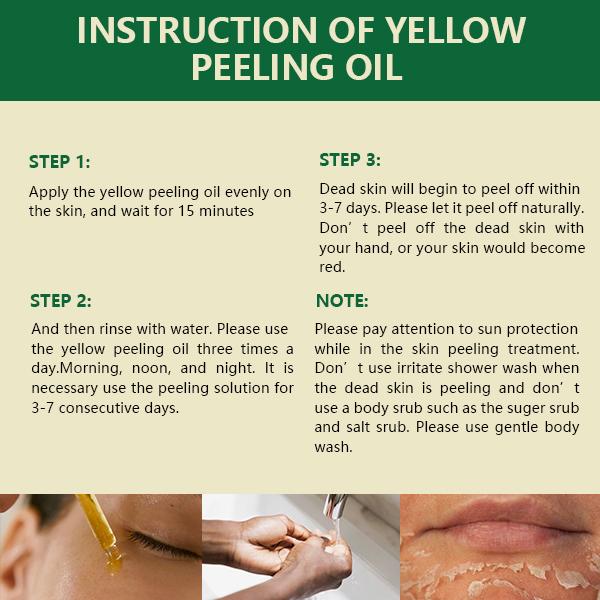 INSTRUCTION OF YELLOW PEELING OIL

STEP 1:

Apply the yellow peeling oil evenly on the skin, and wait for 15 minutes

STEP 2:

And then rinse with water. Please use the yellow peeling oil three times a day.Morning, noon, and night. It is necessary use the peeling solution for 3-7 consecutive days.

STEP 3:

Dead skin will begin to peel off within 3-7 days. Please let it peel off naturally. Don’t peel off the dead skin with your hand, or your skin would become red.

NOTE:

Please pay attention to sun protection while in the skin peeling treatment. Don’t use irritate shower wash when the dead skin is peeling and don’t use a body srub such as the suger srub and salt srub. Please use gentle body wash.