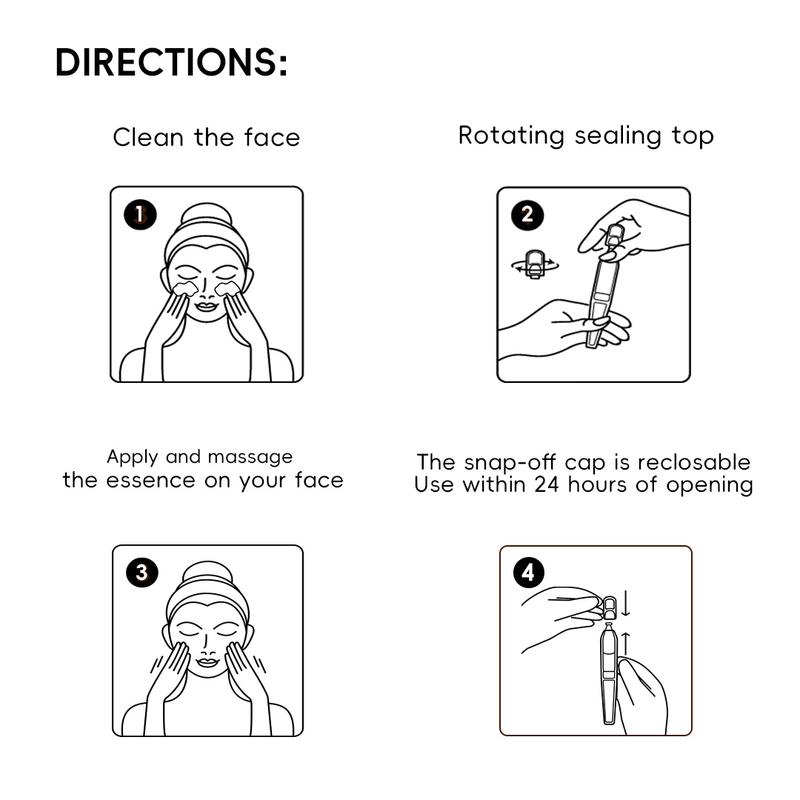 DIRECTIONS:

Clean the face

1

Rotating sealing top

2

Apply and massage the essence on your face

3

The snap-off cap is reclosable
Use within 24 hours of opening

4