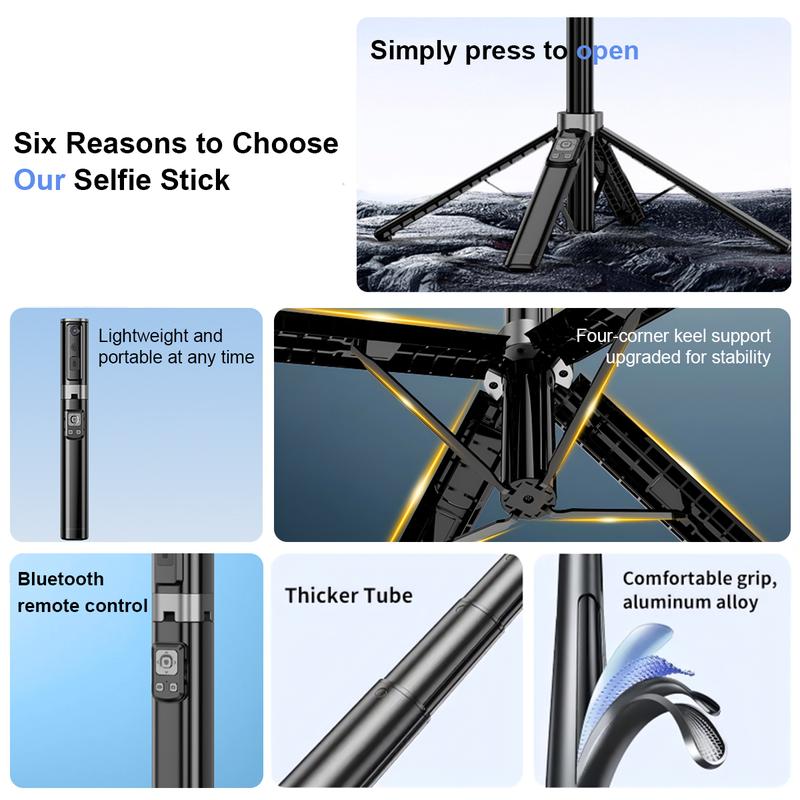 Six Reasons to Choose Our Selfie Stick

Simply press to open

Lightweight and portable at any time

Four-corner keel support upgraded for stability

Bluetooth remote control

Thicker Tube

Comfortable grip, aluminum alloy