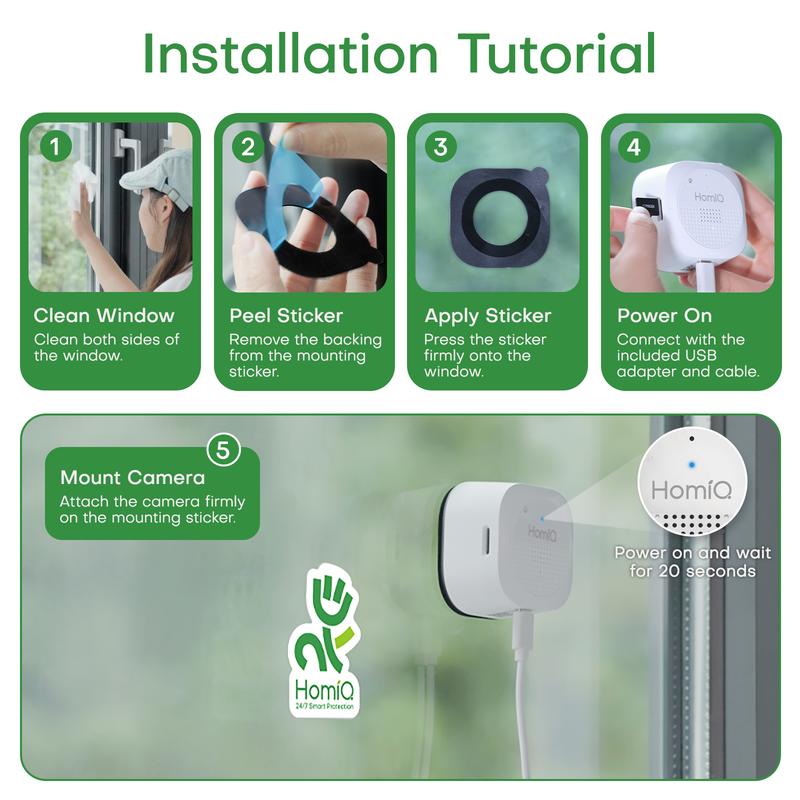 Installation Tutorial

1
Clean Window
Clean both sides of the window.

2
Peel Sticker
Remove the backing from the mounting sticker.

3
Apply Sticker
Press the sticker firmly onto the window.

4
HomiQ
Power On
Connect with the included USB adapter and cable.

5
Mount Camera
Attach the camera firmly on the mounting sticker.

HomiQ
HomiQ
Power on and wait for 20 seconds

HomiQ
24/7 Smart Protection